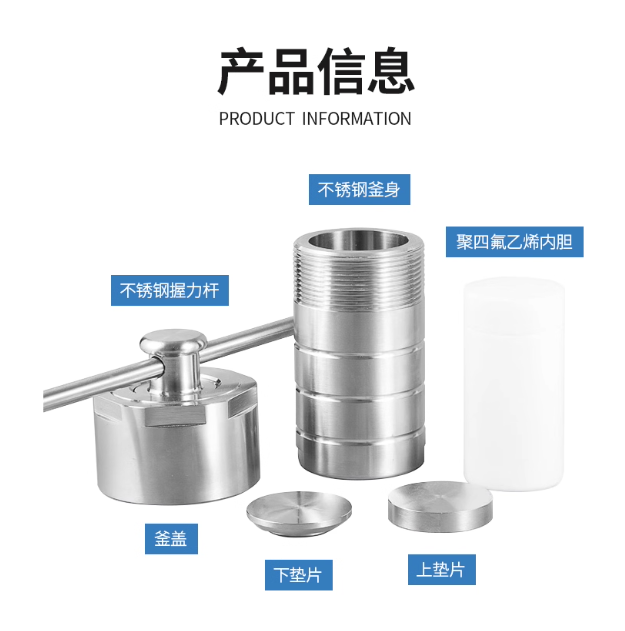 产品信息
PRODUCT INFORMATION

不锈钢釜身

聚四氟乙烯内胆

不锈钢握力杆

釜盖

下垫片

上垫片